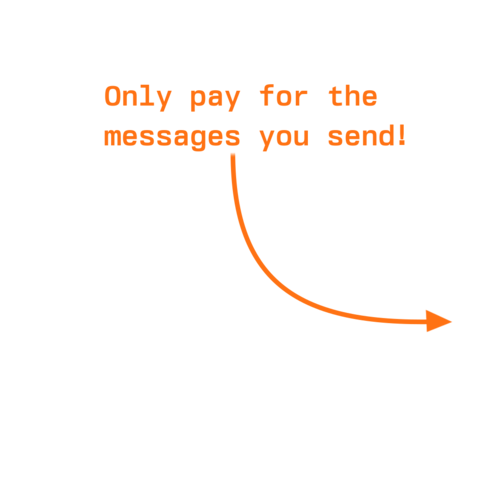 Only pay for the messages you send!